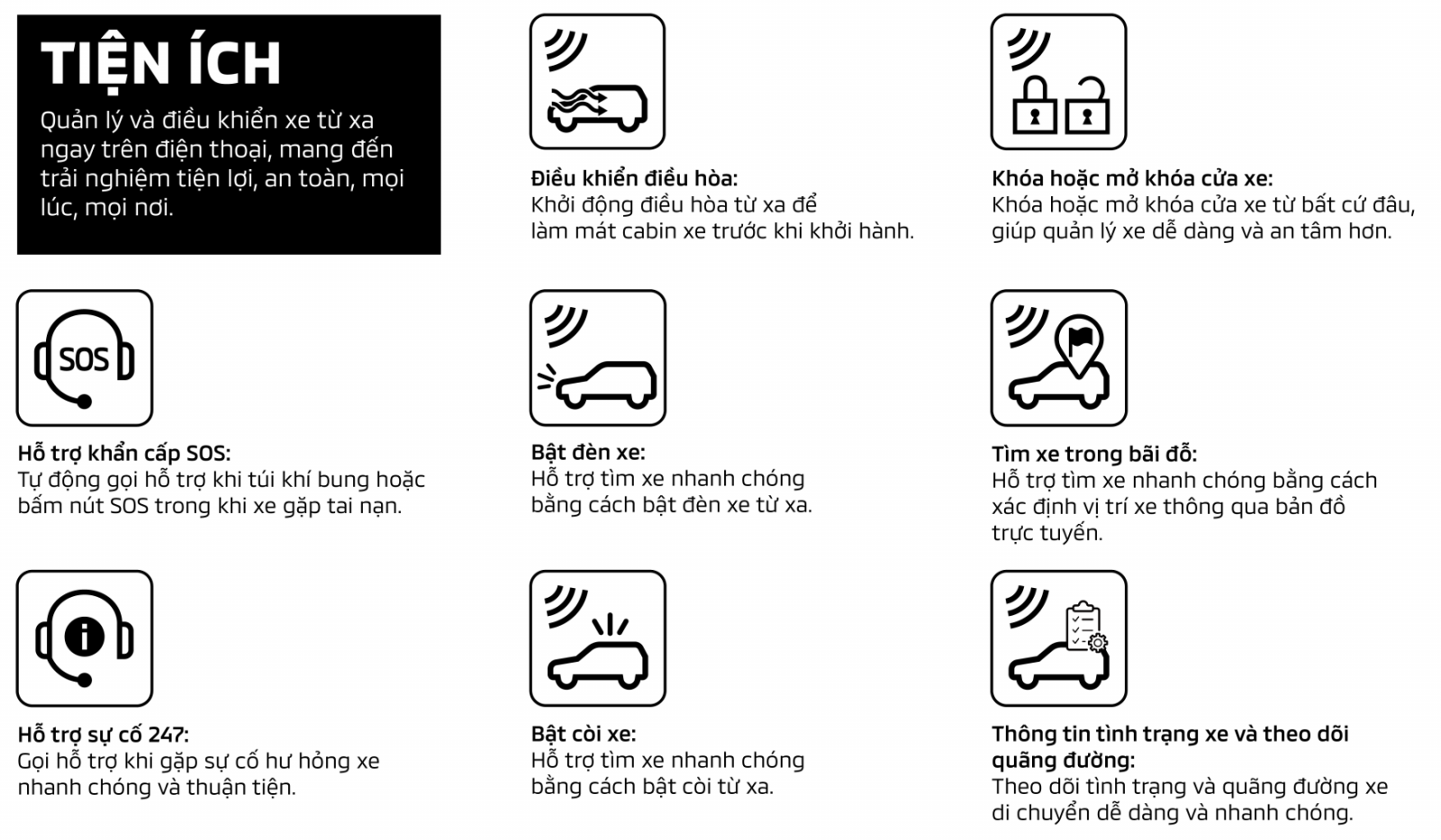 TIỆN ÍCH

Quản lý và điều khiển xe từ xa ngay trên điện thoại, mang đến trải nghiệm tiện lợi, an toàn, mọi lúc, mọi nơi.

Điều khiển điều hòa:
Khởi động điều hòa từ xa để làm mát cabin xe trước khi khởi hành.

Khóa hoặc mở khóa cửa xe:
Khóa hoặc mở khóa cửa xe từ bất cứ đâu, giúp quản lý xe dễ dàng và an tâm hơn.

SOS

Hỗ trợ khẩn cấp SOS:
Tự động gọi hỗ trợ khi túi khí bung hoặc bấm nút SOS trong khi xe gặp tai nạn.

Bật đèn xe:
Hỗ trợ tìm xe nhanh chóng bằng cách bật đèn xe từ xa.

Tìm xe trong bãi đỗ:
Hỗ trợ tìm xe nhanh chóng bằng cách xác định vị trí xe thông qua bản đồ trực tuyến.

Hỗ trợ sự cố 247:
Gọi hỗ trợ khi gặp sự cố hư hỏng xe nhanh chóng và thuận tiện.

Bật còi xe:
Hỗ trợ tìm xe nhanh chóng bằng cách bật còi từ xa.

Thông tin tình trạng xe và theo dõi quãng đường:
Theo dõi tình trạng và quãng đường xe di chuyển dễ dàng và nhanh chóng.